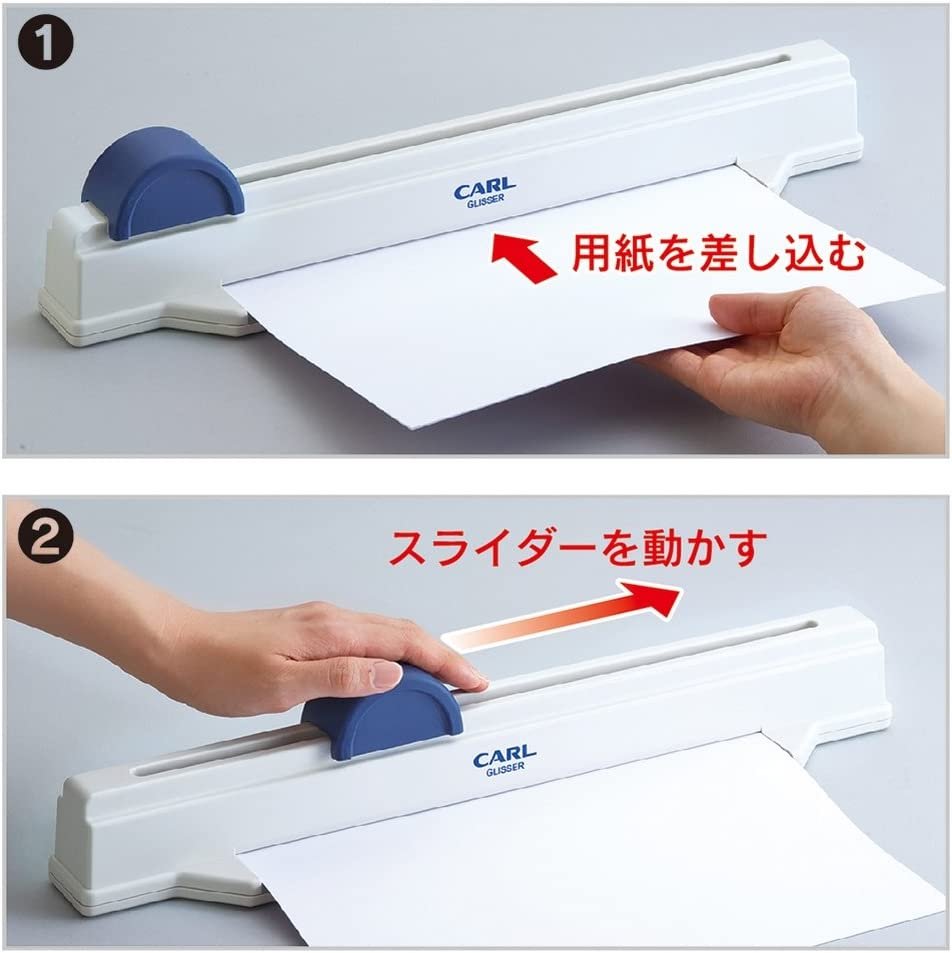 ❶

CARL
GLISSER

用紙を差し込む

❷

スライダーを動かす

CARL
GLISSER